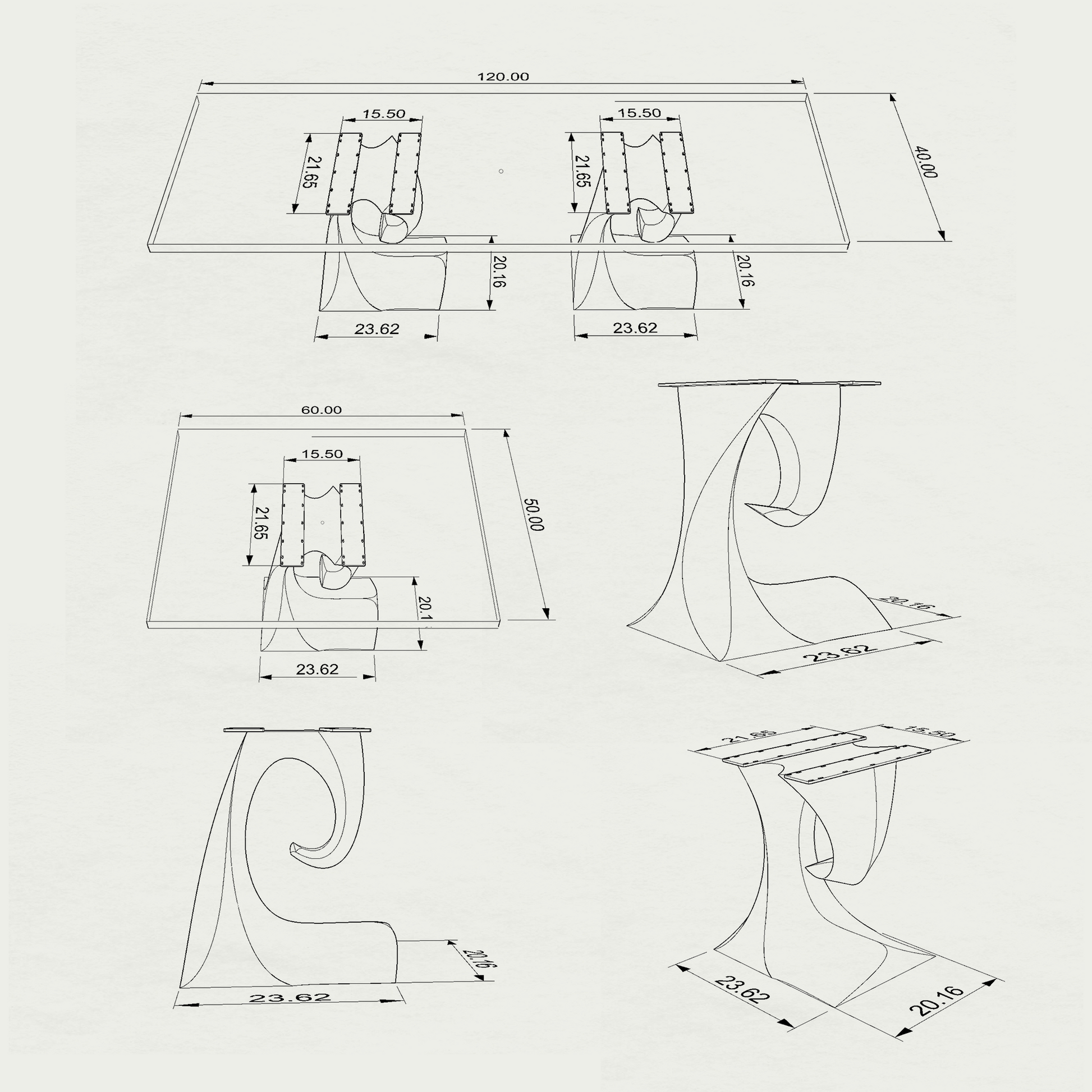 120.00

15.50

15.50

40.00

21.65

21.65

20.16

20.16

23.62

23.62

60.00

15.50

50.00

21.65

20.1

23.62

20.16

23.62

21.65

15.50

20.16

23.62

23.62

20.16